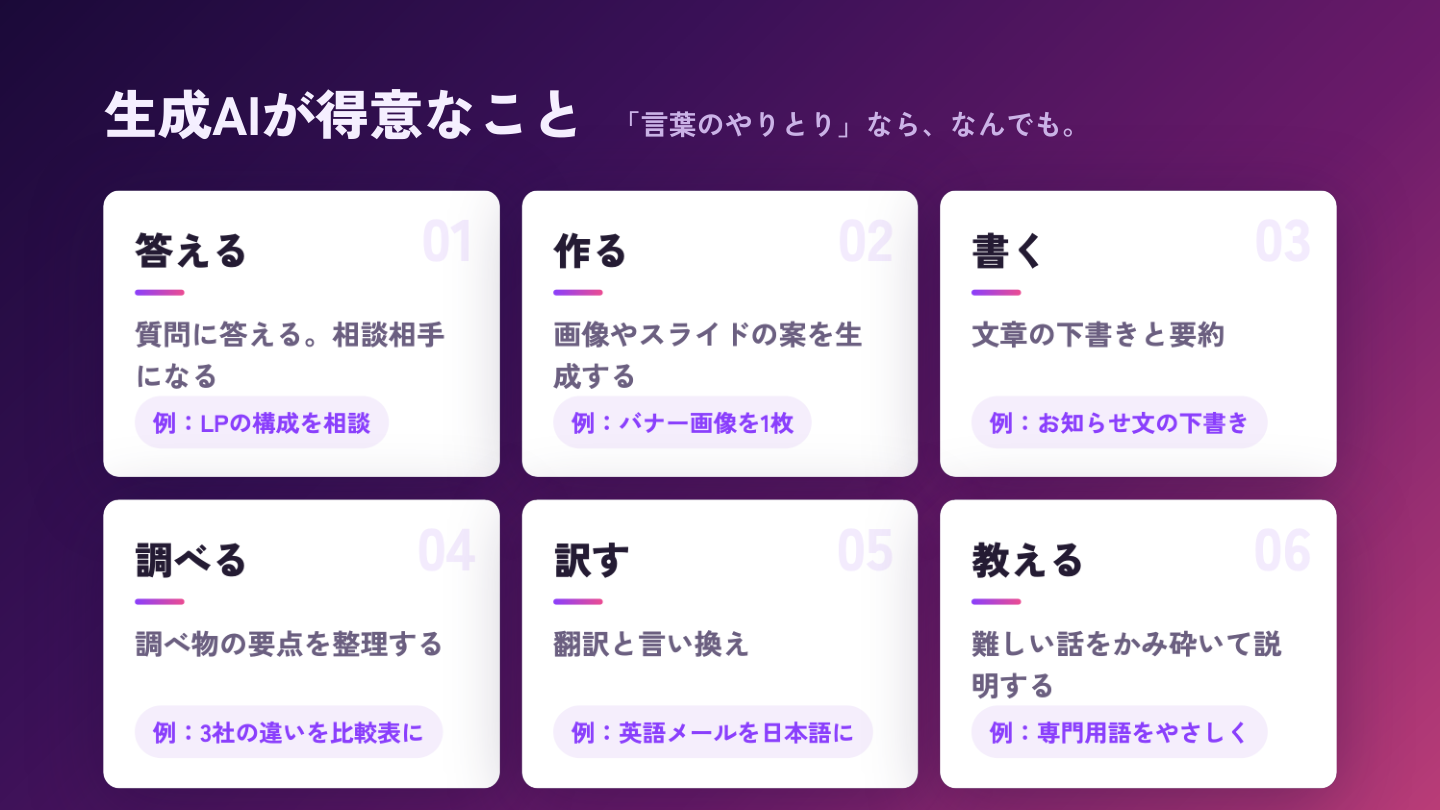 生成AIが得意なこと 「言葉のやりとり」なら、なんでも。

答える 01

質問に答える。相談相手になる

例：LPの構成を相談

作る 02

画像やスライドの案を生成する

例：バナー画像を1枚

書く 03

文章の下書きと要約

例：お知らせ文の下書き

調べる 04

調べ物の要点を整理する

例：3社の違いを比較表に

訳す 05

翻訳と言い換え

例：英語メールを日本語に

教える 06

難しい話をかみ砕いて説明する

例：専門用語をやさしく